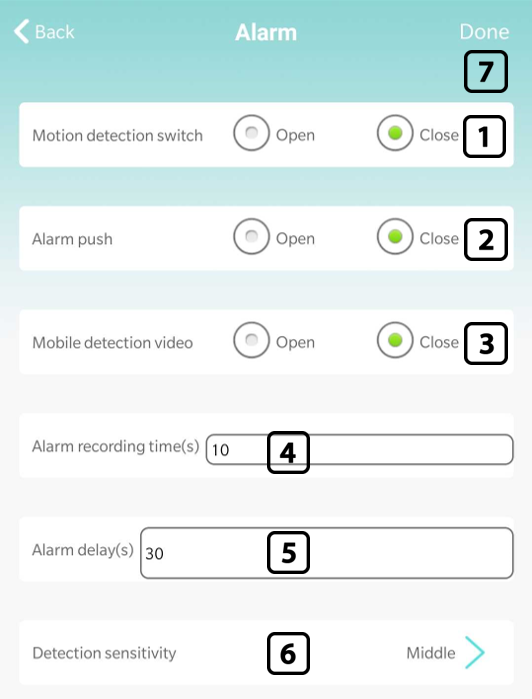 Back
Alarm
Done
7

Motion detection switch Open Close 1

Alarm push Open Close 2

Mobile detection video Open Close 3

Alarm recording time(s) 10 4

Alarm delay(s) 30 5

Detection sensitivity 6 Middle